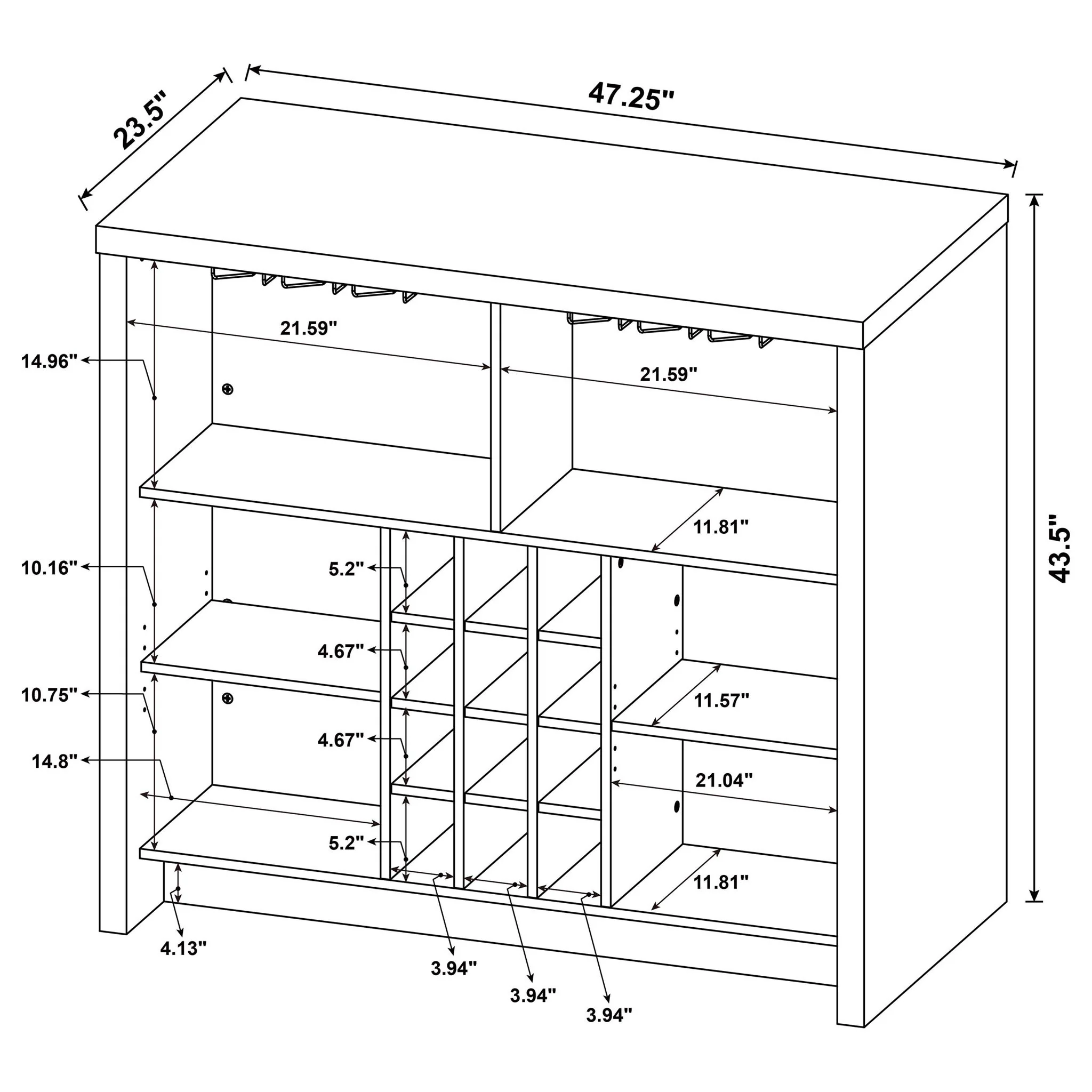 23.5"

47.25"

43.5"

21.59"

21.59"

14.96"

11.81"

10.16"

5.2"

4.67"

10.75"

11.57"

4.67"

14.8"

21.04"

5.2"

11.81"

4.13"

3.94"

3.94"

3.94"